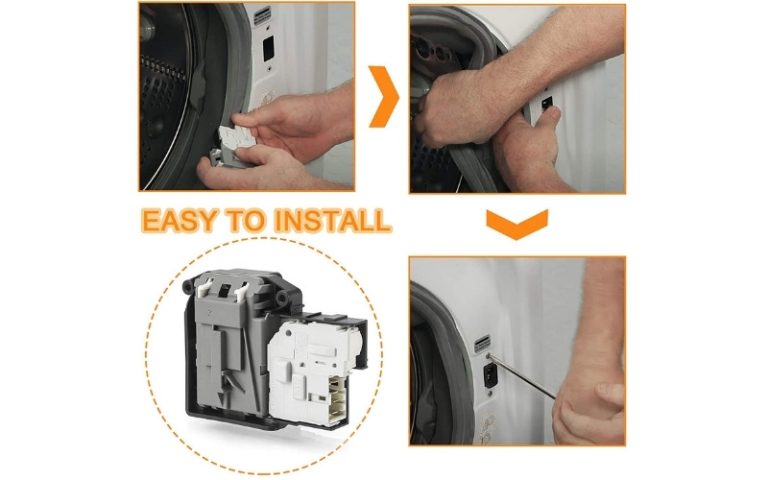 EASY TO INSTALL