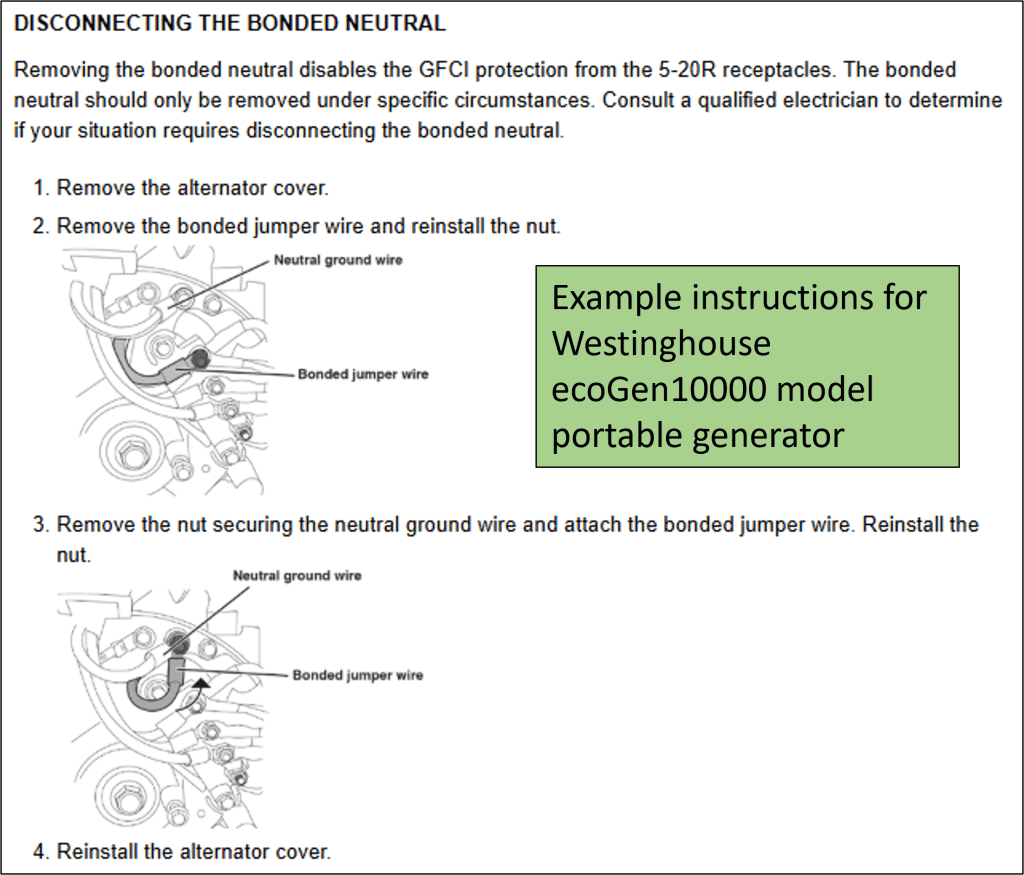 DISCONNECTING THE BONDED NEUTRAL

Removing the bonded neutral disables the GFCI protection from the 5-20R receptacles. The bonded neutral should only be removed under specific circumstances. Consult a qualified electrician to determine if your situation requires disconnecting the bonded neutral.

1. Remove the alternator cover.
2. Remove the bonded jumper wire and reinstall the nut.

Neutral ground wire
Bonded jumper wire

Example instructions for Westinghouse ecoGen10000 model portable generator

3. Remove the nut securing the neutral ground wire and attach the bonded jumper wire. Reinstall the nut.

Neutral ground wire
Bonded jumper wire

4. Reinstall the alternator cover.